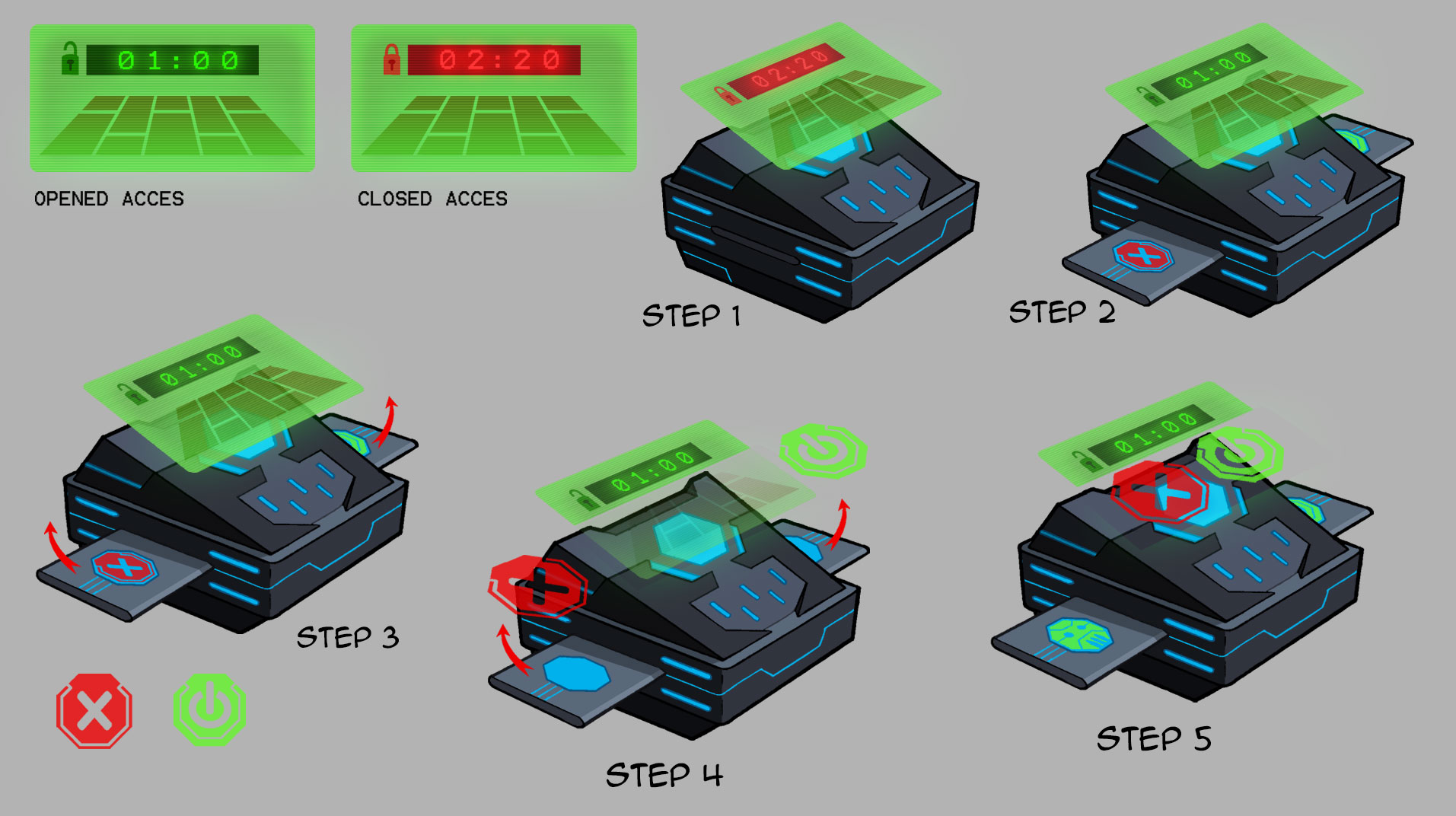 01:00

OPENED ACCES

02:20

CLOSED ACCES

02:20

STEP 1

01:00

STEP 2

01:00

STEP 3

01:00

STEP 4

01:00

STEP 5